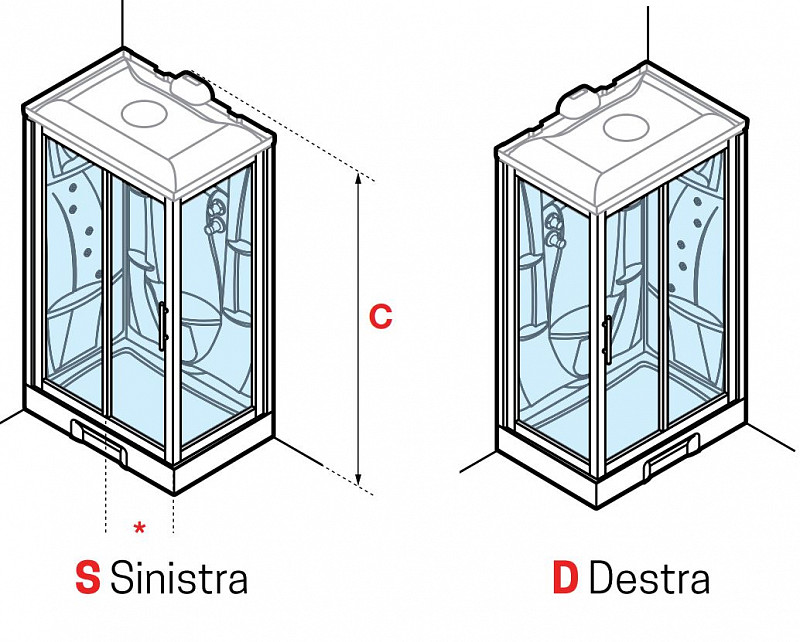 C

*

S Sinistra

D Destra